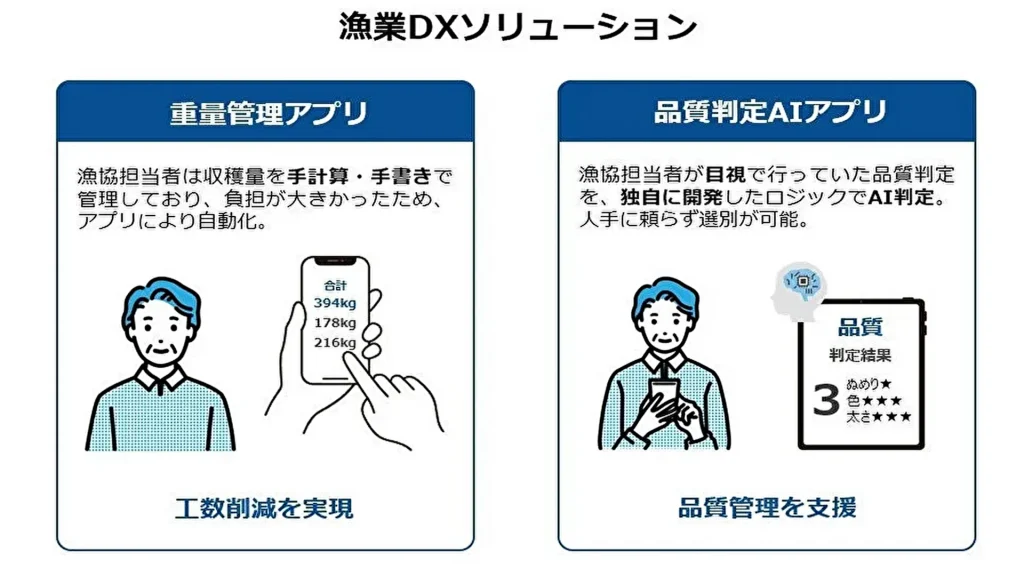 漁業DXソリューション

重量管理アプリ

漁協担当者は収穫量を手計算・手書きで管理しており、負担が大きかったため、アプリにより自動化。

合計
394kg
178kg
216kg

工数削減を実現

品質判定AIアプリ

漁協担当者が目視で行っていた品質判定を、独自に開発したロジックでAI判定。人手に頼らず選別が可能。

品質
判定結果
3
ぬめり★
色★★★
太さ★★★

品質管理を支援