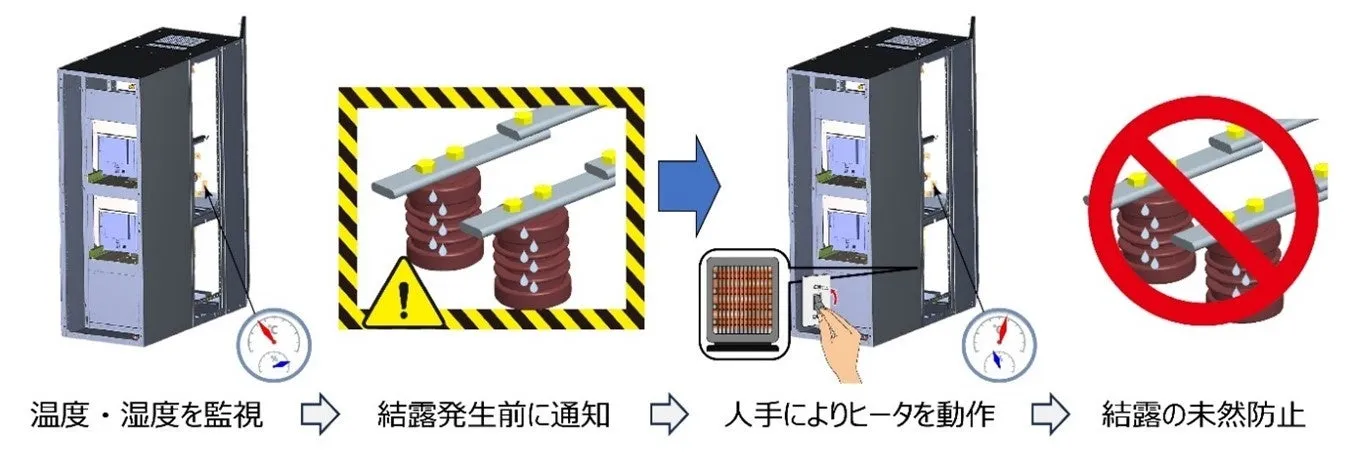 温度・湿度を監視

結露発生前に通知

人手によりヒータを動作

結露の未然防止