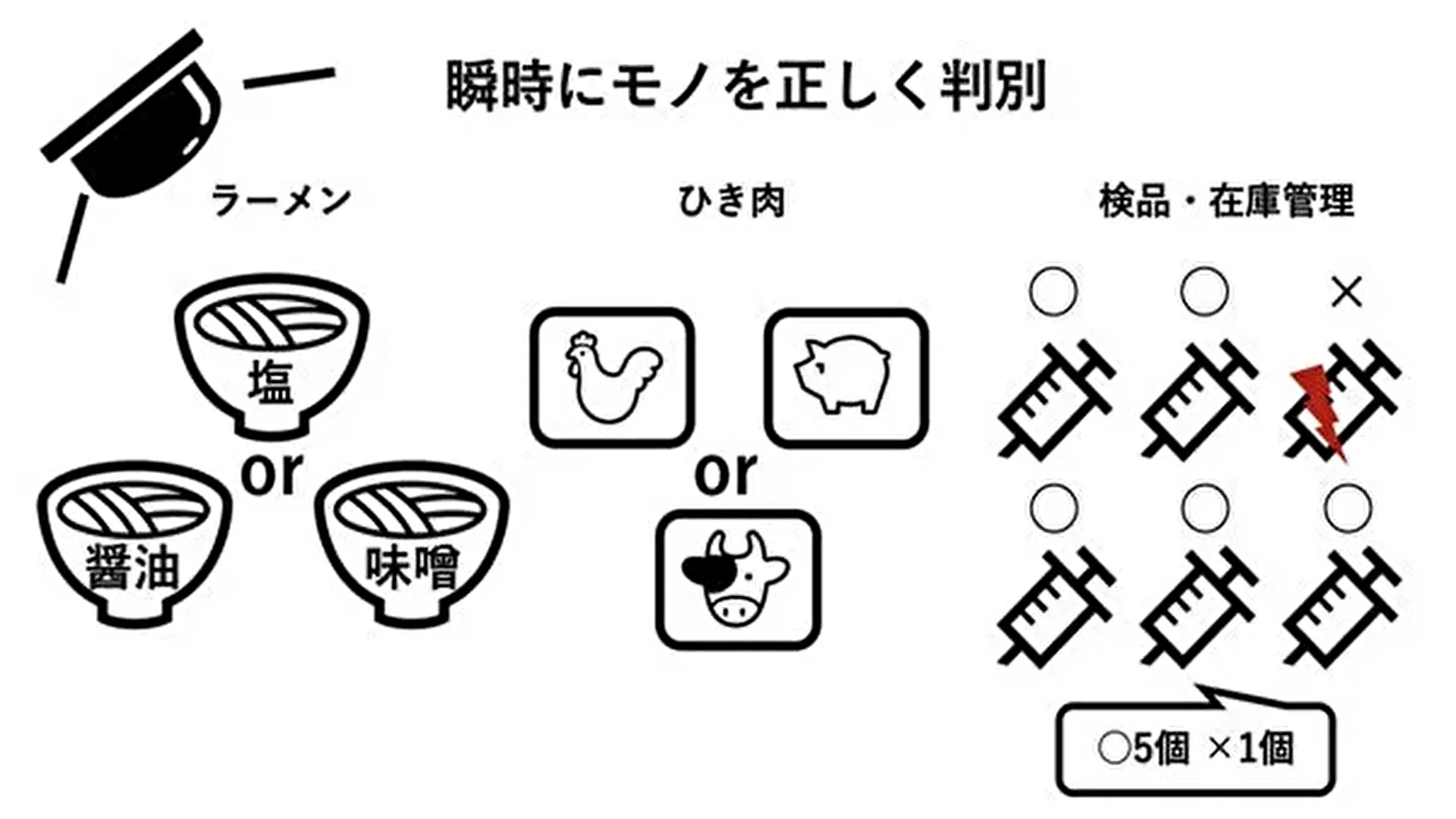 瞬時にモノを正しく判別

ラーメン

塩

or

醤油

味噌

ひき肉

or

検品・在庫管理

○ ○ ×

○ ○ ○

○5個 ×1個