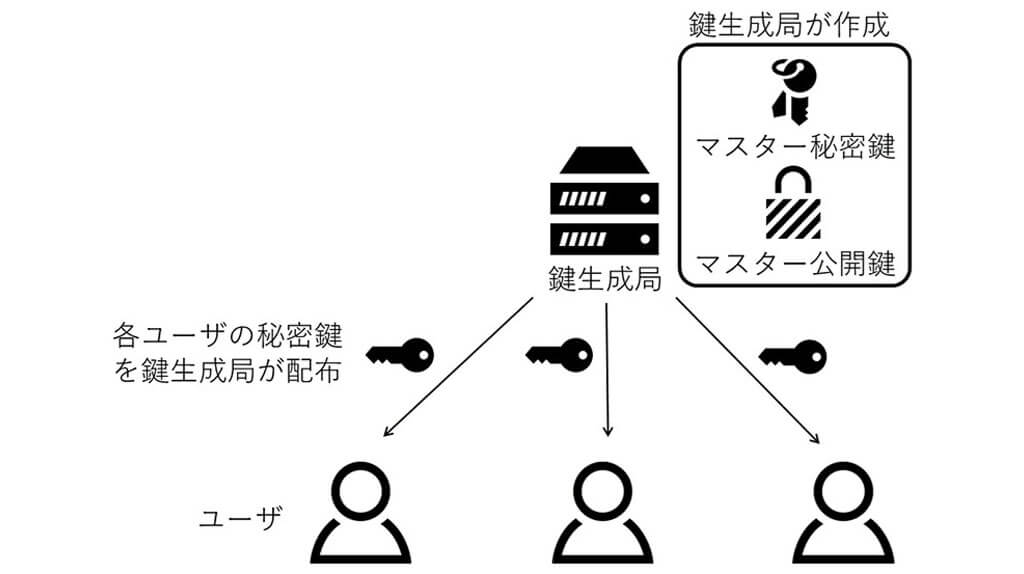 鍵生成局が作成

マスター秘密鍵

マスター公開鍵

鍵生成局

各ユーザの秘密鍵を鍵生成局が配布

ユーザ