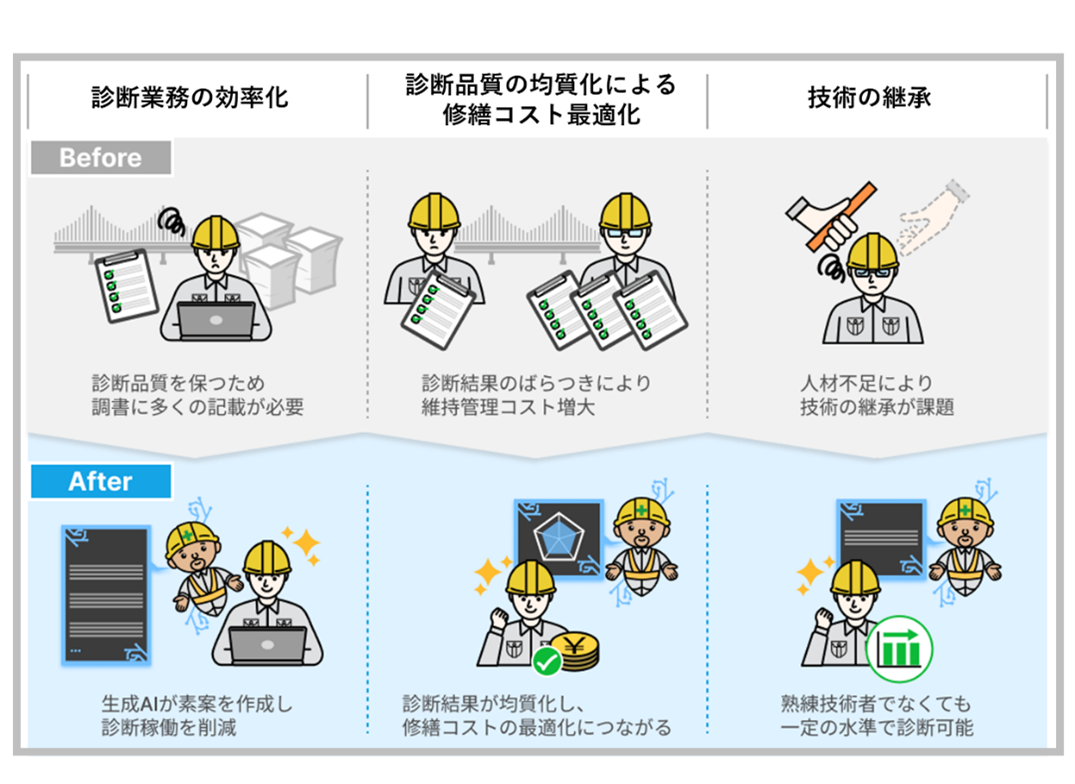 診断業務の効率化

診断品質の均質化による修繕コスト最適化

技術の継承

Before

診断品質を保つため
調書に多くの記載が必要

診断結果のばらつきにより
維持管理コスト増大

人材不足により
技術の継承が課題

After

生成AIが素案を作成し
診断稼働を削減

診断結果が均質化し、
修繕コストの最適化につながる

熟練技術者でなくても
一定の水準で診断可能